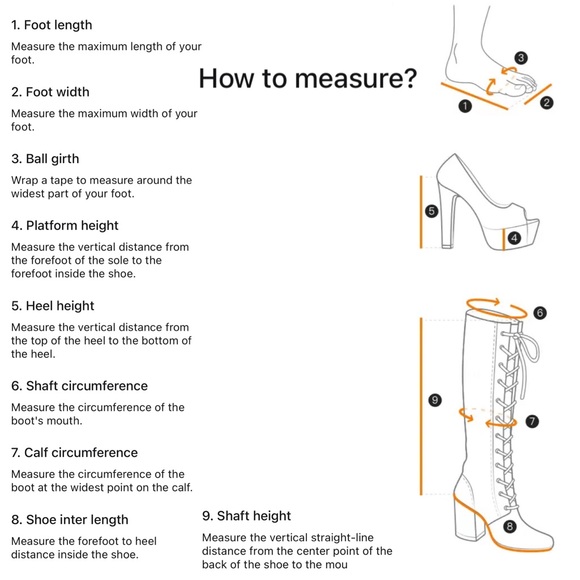 How to measure?

1. Foot length

Measure the maximum length of your foot.

2. Foot width

Measure the maximum width of your foot.

3. Ball girth

Wrap a tape to measure around the widest part of your foot.

4. Platform height

Measure the vertical distance from the forefoot of the sole to the forefoot inside the shoe.

5. Heel height

Measure the vertical distance from the top of the heel to the bottom of the heel.

6. Shaft circumference

Measure the circumference of the boot's mouth.

7. Calf circumference

Measure the circumference of the boot at the widest point on the calf.

8. Shoe inter length

Measure the forefoot to heel distance inside the shoe.

9. Shaft height

Measure the vertical straight-line distance from the center point of the back of the shoe to the mou

3
1
2
5
4
6
9
7
8